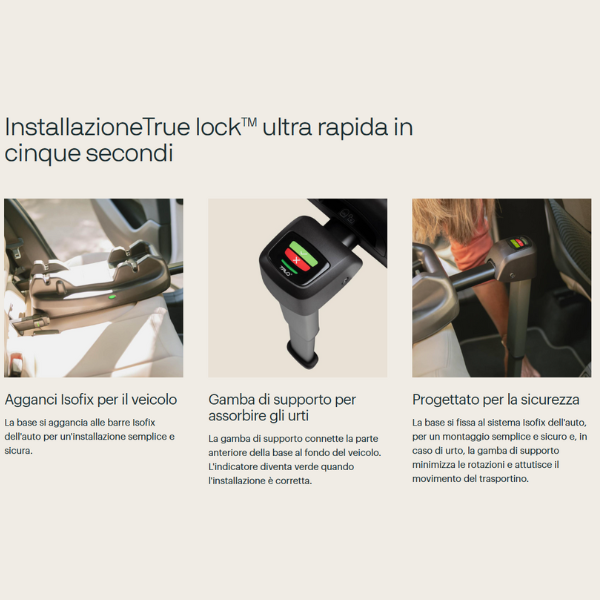 InstallazioneTrue lock™ ultra rapida in cinque secondi

Agganci Isofix per il veicolo

La base si aggancia alle barre Isofix dell'auto per un'installazione semplice e sicura.

Gamba di supporto per assorbire gli urti

La gamba di supporto connette la parte anteriore della base al fondo del veicolo. L'indicatore diventa verde quando l'installazione è corretta.

Progettato per la sicurezza

La base si fissa al sistema Isofix dell'auto, per un montaggio semplice e sicuro e, in caso di urto, la gamba di supporto minimizza le rotazioni e attutisce il movimento del trasportino.