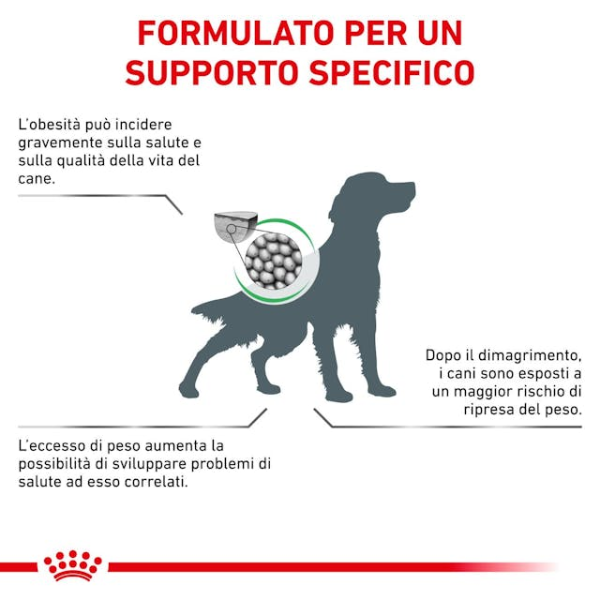 FORMULATO PER UN SUPPORTO SPECIFICO

L'obesità può incidere gravemente sulla salute e sulla qualità della vita del cane.

Dopo il dimagrimento, i cani sono esposti a un maggior rischio di ripresa del peso.

L'eccesso di peso aumenta la possibilità di sviluppare problemi di salute ad esso correlati.