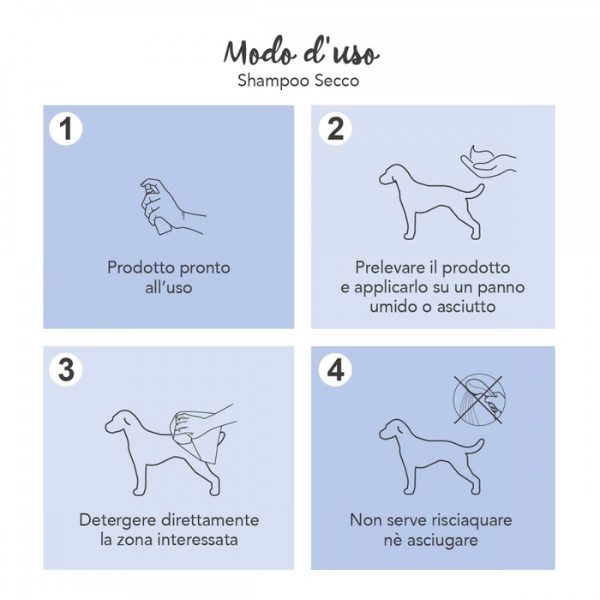 Modo d'uso
Shampoo Secco

1
Prodotto pronto all'uso

2
Prelevare il prodotto e applicarlo su un panno umido o asciutto

3
Detergere direttamente la zona interessata

4
Non serve risciaquare nè asciugare