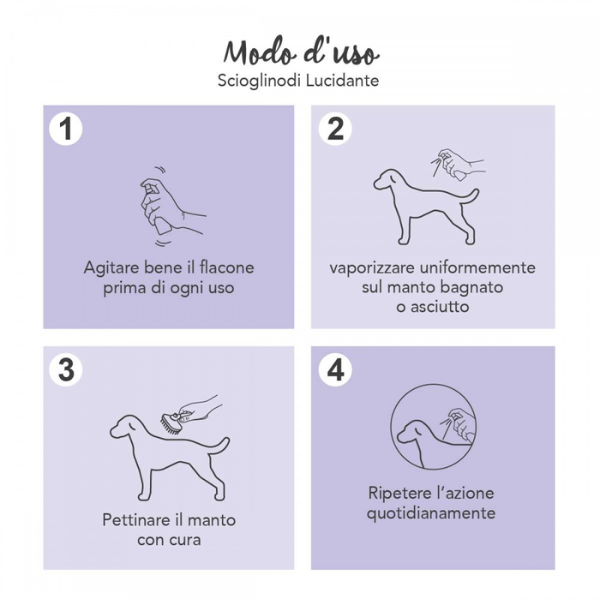 Modo d'uso
Scioglinodi Lucidante

1

Agitare bene il flacone prima di ogni uso

2

vaporizzare uniformemente sul manto bagnato o asciutto

3

Pettinare il manto con cura

4

Ripetere l'azione quotidianamente