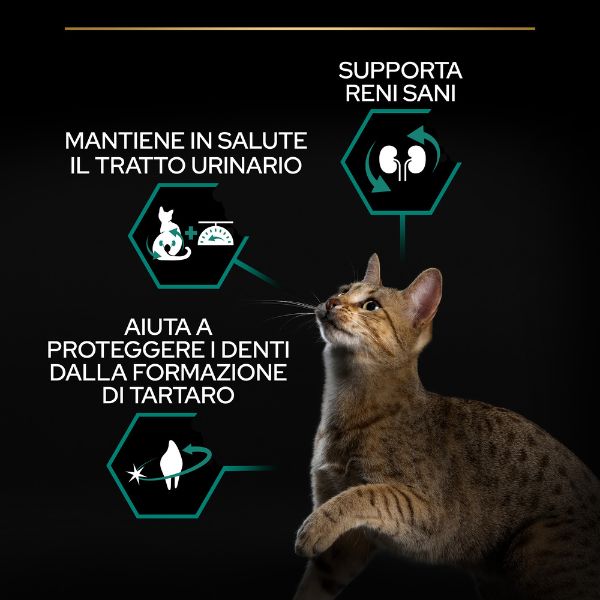 SUPPORTA RENI SANI

MANTIENE IN SALUTE IL TRATTO URINARIO

AIUTA A PROTEGGERE I DENTI DALLA FORMAZIONE DI TARTARO