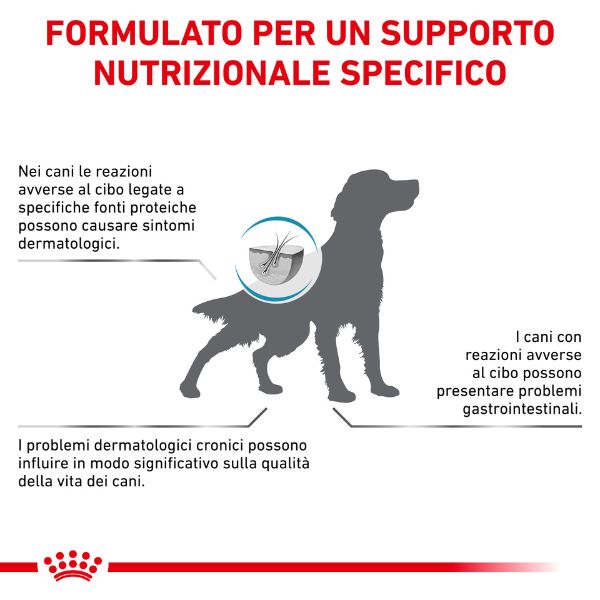 FORMULATO PER UN SUPPORTO NUTRIZIONALE SPECIFICO

Nei cani le reazioni avverse al cibo legate a specifiche fonti proteiche possono causare sintomi dermatologici.

I cani con reazioni avverse al cibo possono presentare problemi gastrointestinali.

I problemi dermatologici cronici possono influire in modo significativo sulla qualità della vita dei cani.