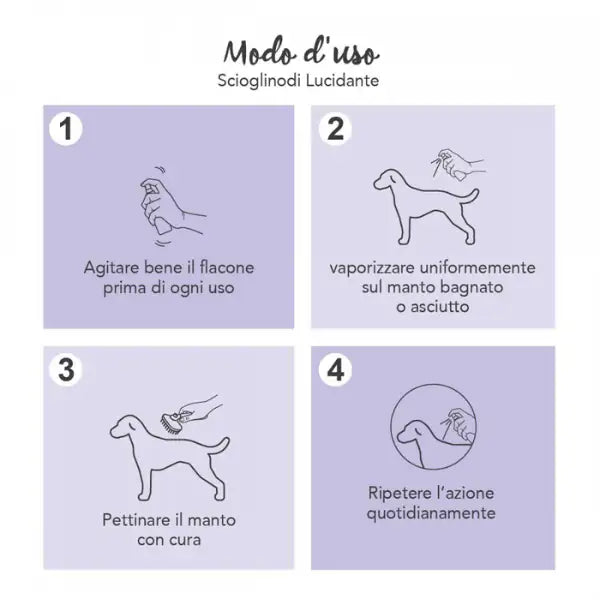 Modo d'uso
Scioglinodi Lucidante

1
Agitare bene il flacone prima di ogni uso

2
vaporizzare uniformemente sul manto bagnato o asciutto

3
Pettinare il manto con cura

4
Ripetere l'azione quotidianamente