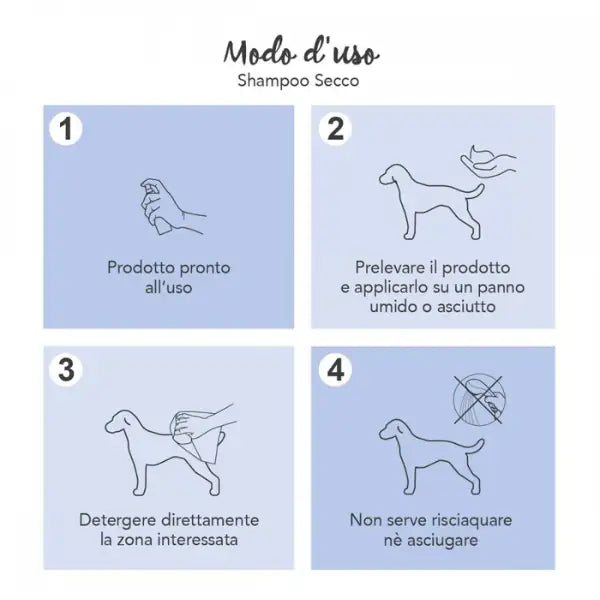 Modo d'uso
Shampoo Secco

1
Prodotto pronto all'uso

2
Prelevare il prodotto e applicarlo su un panno umido o asciutto

3
Detergere direttamente la zona interessata

4
Non serve risciaquare nè asciugare